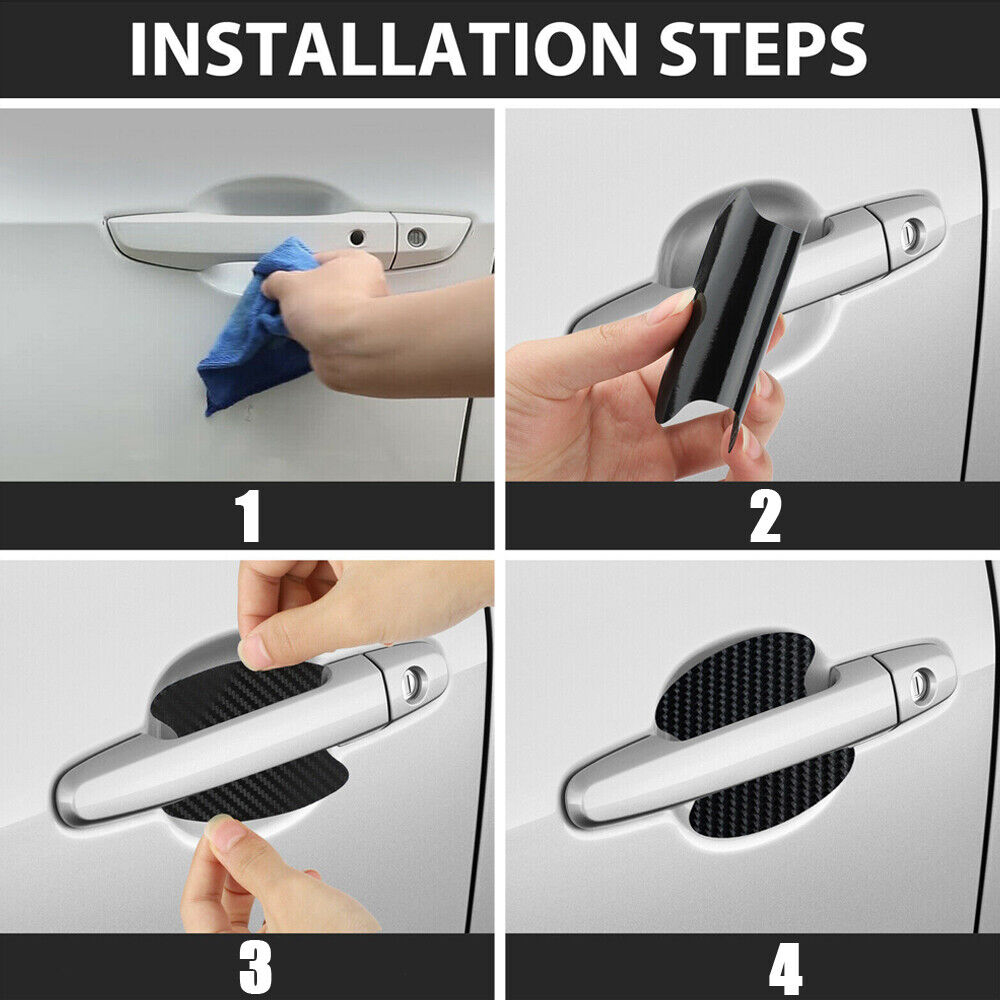 INSTALLATION STEPS

1

2

3

4